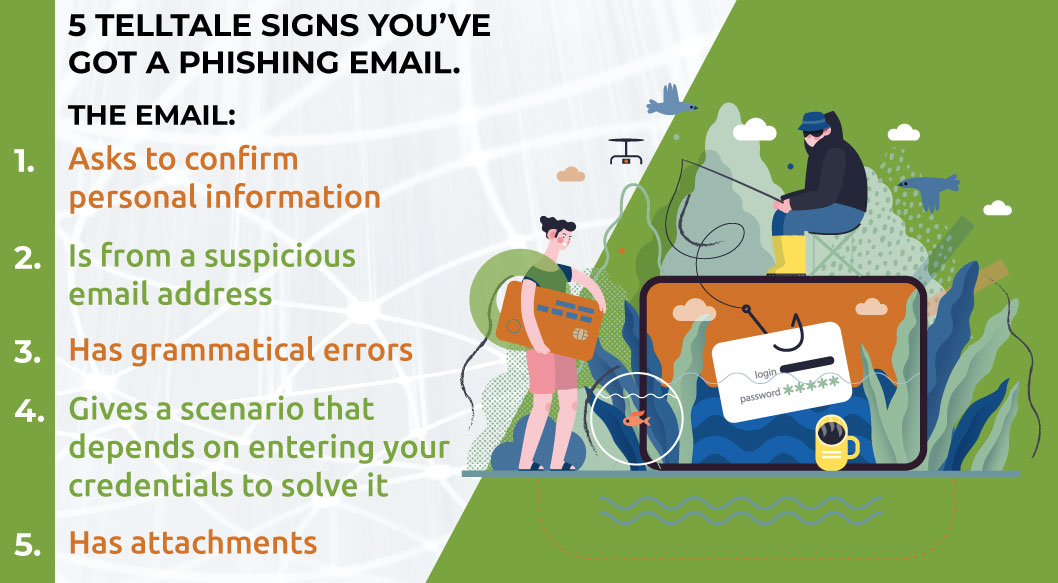 5 TELLTALE SIGNS YOU'VE GOT A PHISHING EMAIL.

THE EMAIL:

1. Asks to confirm personal information

2. Is from a suspicious email address

3. Has grammatical errors

4. Gives a scenario that depends on entering your credentials to solve it

5. Has attachments

login

password *****